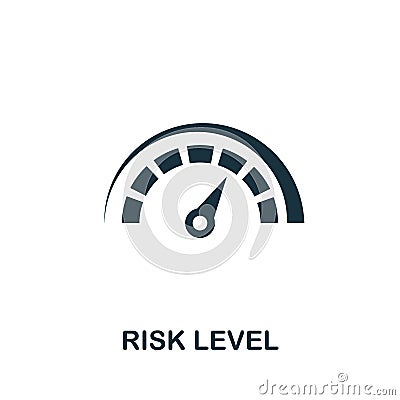 RISK LEVEL

dreamstime.com