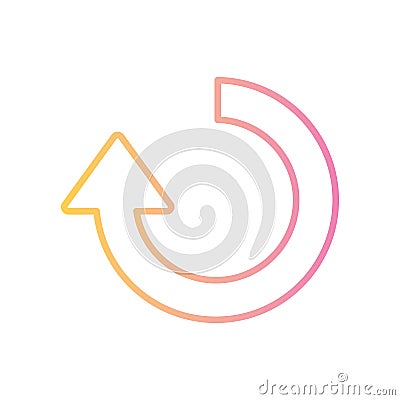 dreamstime.com