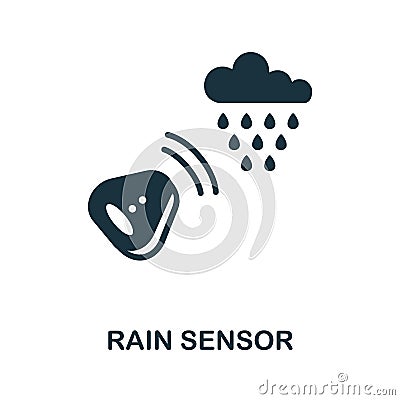 RAIN SENSOR

dreamstime.com