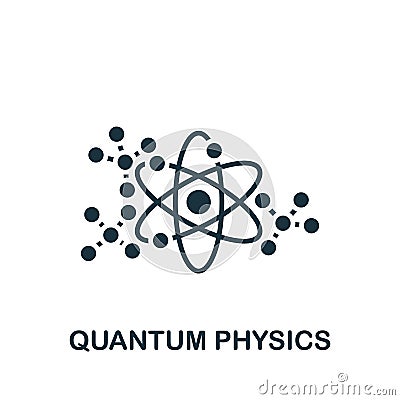 QUANTUM PHYSICS

dreamstime.com