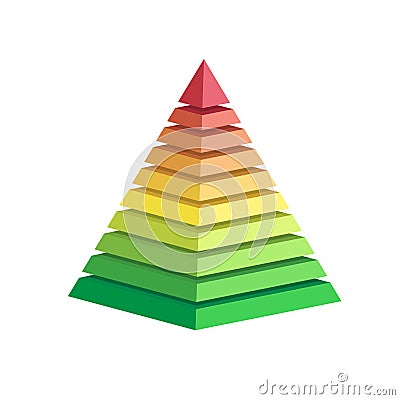 dreamstime.com