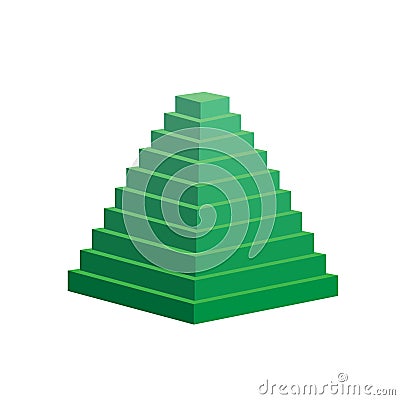 dreamstime.com