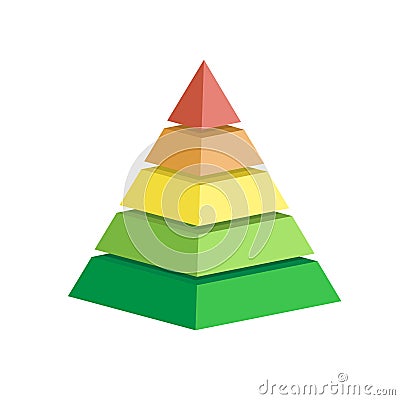 dreamstime.com