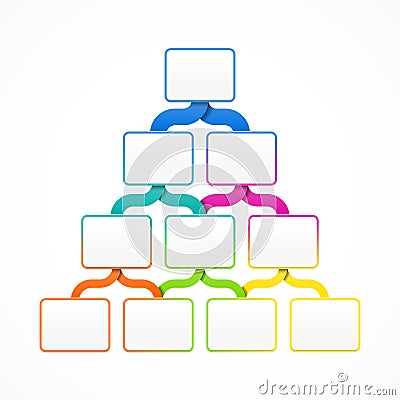 dreamstime.com