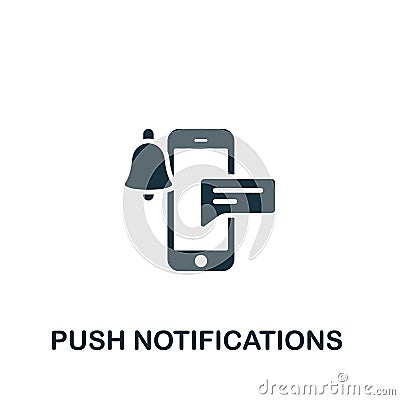 PUSH NOTIFICATIONS

dreamstime.com