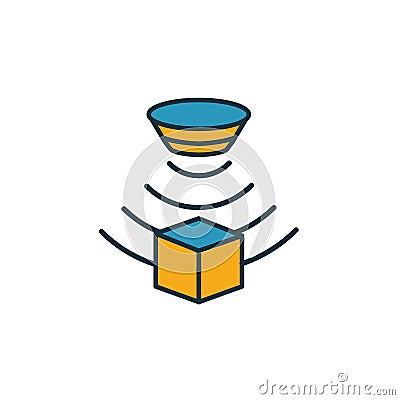 dreamstime.com