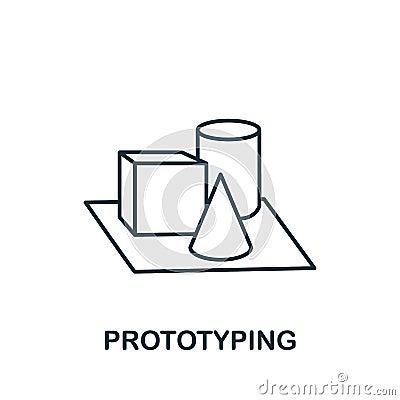 PROTOTYPING

dreamstime.com