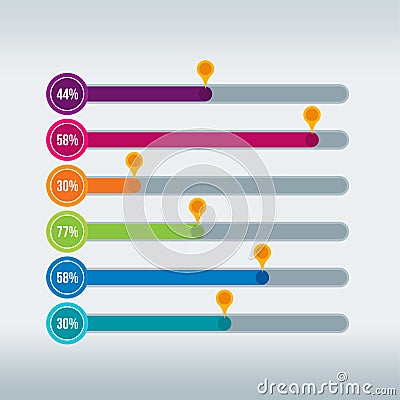 44%
58%
30%
77%
58%
30%
dreamstime.com