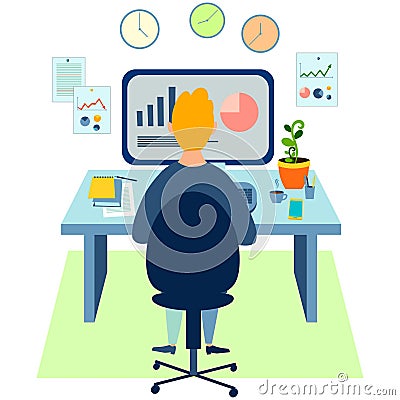 dreamstime.com