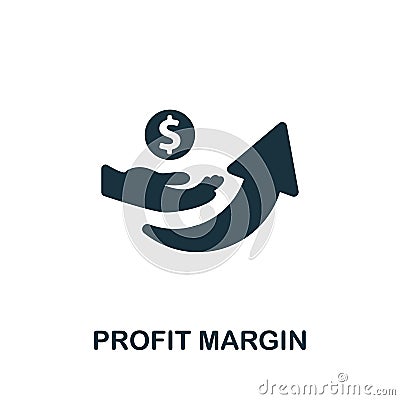 $

PROFIT MARGIN

dreamstime.com