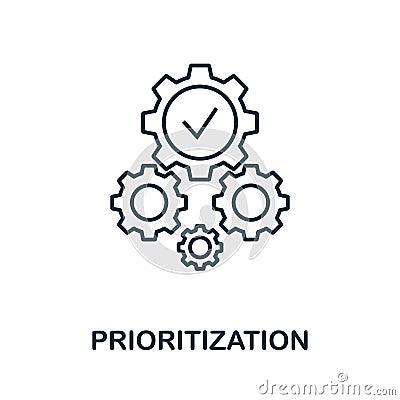 PRIORITIZATION

dreamstime.com