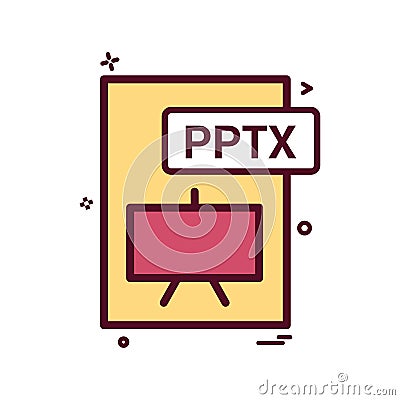 PPTX

dreamstime.com