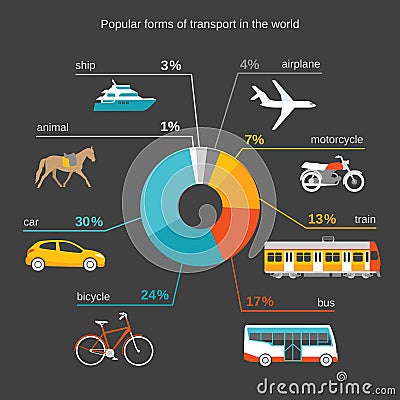 Popular forms of transport in the world

ship 3%

4% airplane

animal 1%

7% motorcycle

car 30%

13% train

bicycle 24%

17% bus

dreamstime.com