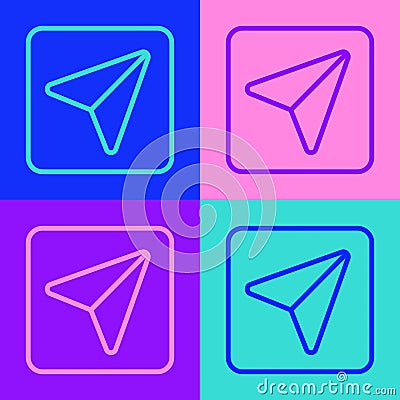 dreamstime.com