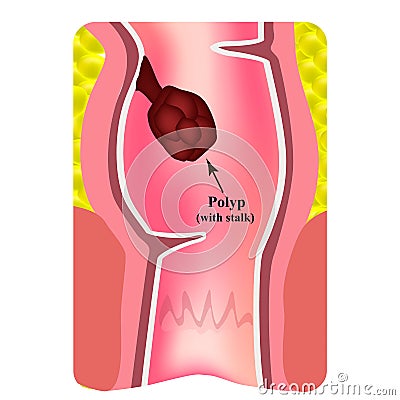 Polyp
(with stalk)

dreamstime.com