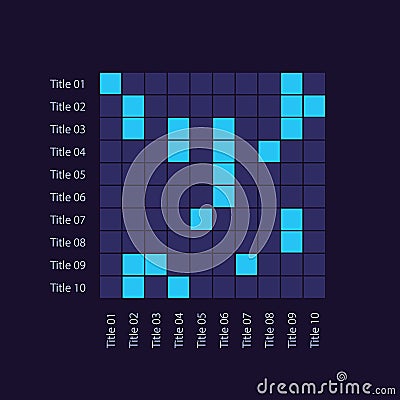 Title 01
Title 02
Title 03
Title 04
Title 05
Title 06
Title 07
Title 08
Title 09
Title 10

Title 01
Title 02
Title 03
Title 04
Title 05
Title 06
Title 07
Title 08
Title 09
Title 10

dreamstime.com