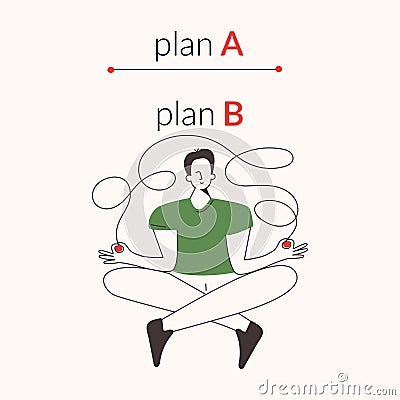 plan A

plan B

dreamstime.com