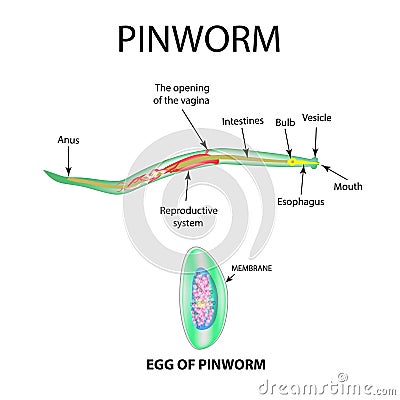 PINWORM

The opening of the vagina

Intestines

Bulb

Vesicle

Anus

Mouth

Esophagus

Reproductive system

MEMBRANE

EGG OF PINWORM

dreamstime.com