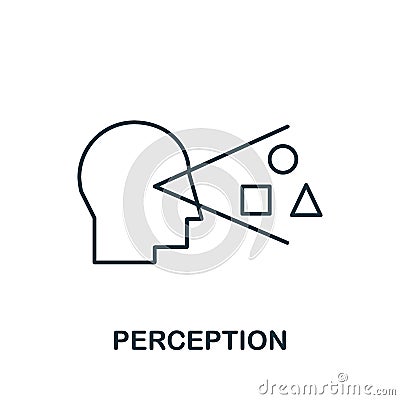 PERCEPTION

dreamstime.com