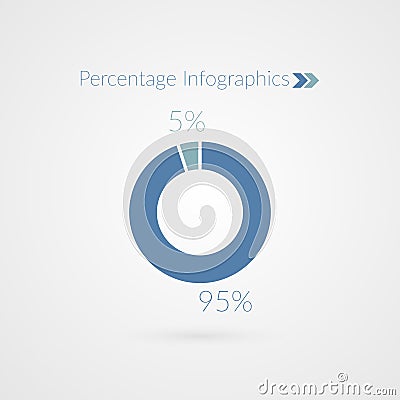 Percentage Infographics

5%

95%

dreamstime.com