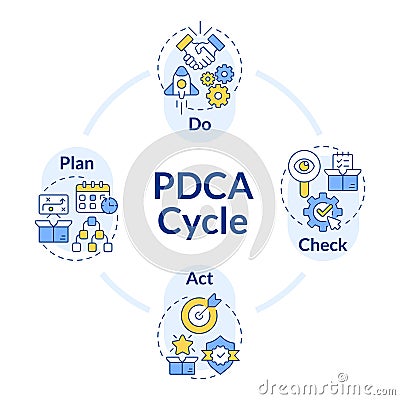 Do

Plan

PDCA Cycle

Check

Act

dreamstime.com