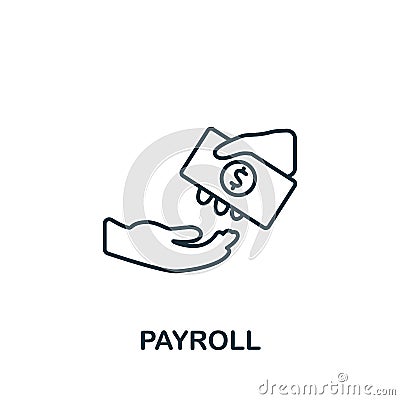 $

PAYROLL

dreamstime.com