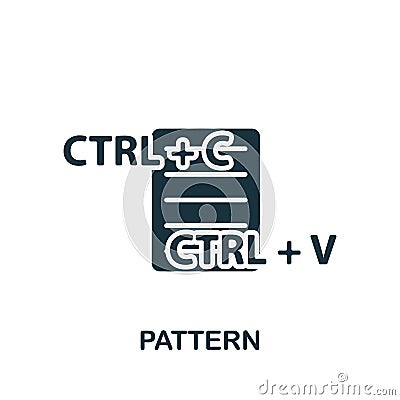 CTRL+C

CTRL + V

PATTERN

dreamstime.com