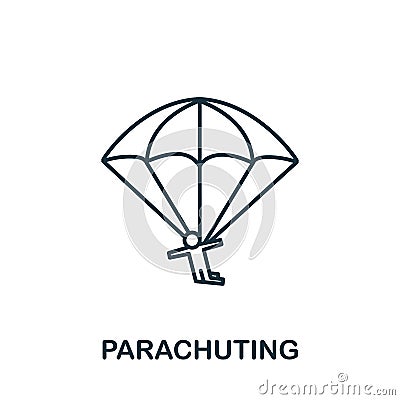 PARACHUTING

dreamstime.com