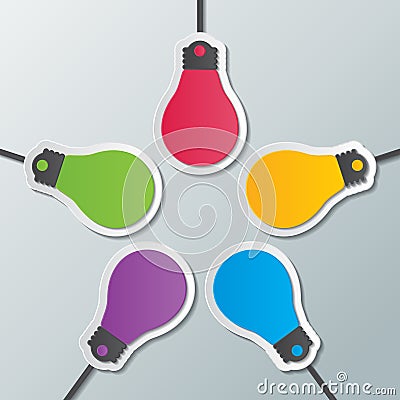 dreamstime.com