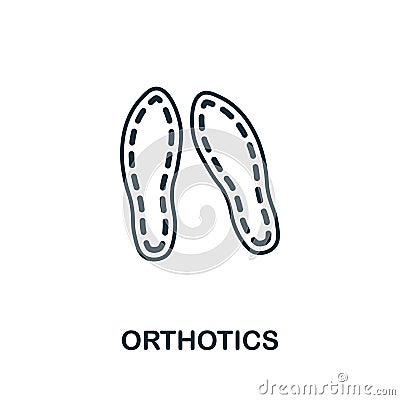 ORTHOTICS

dreamstime.com