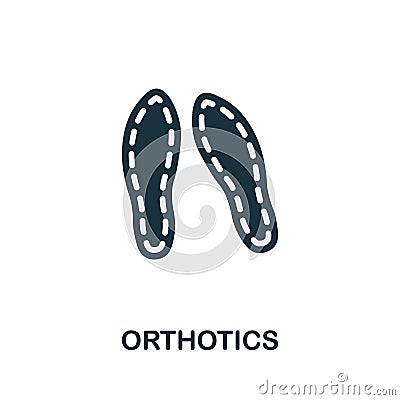 ORTHOTICS

dreamstime.com