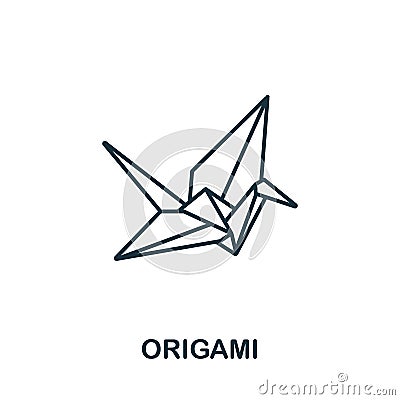 ORIGAMI

dreamstime.com