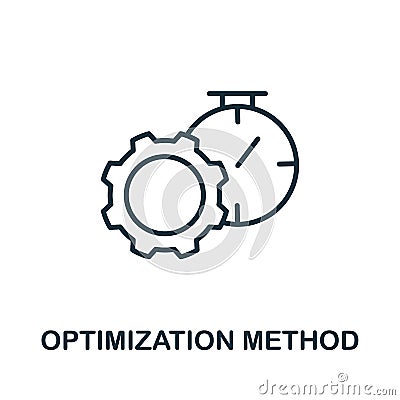 OPTIMIZATION METHOD

dreamstime.com