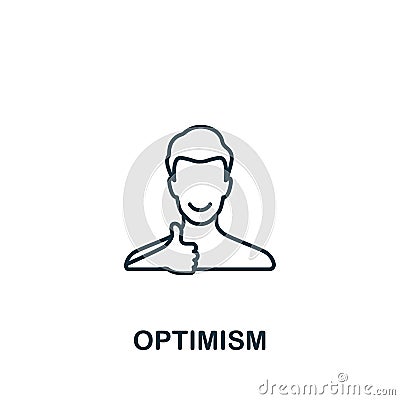 OPTIMISM

dreamstime.com