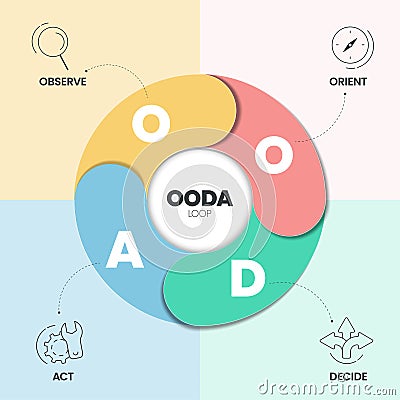 OBSERVE

ORIENT

O

O

OODA
LOOP

A

D

ACT

DECIDE

dreamstime.com