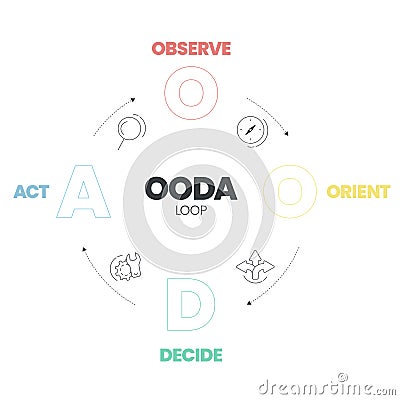 OBSERVE

O

ACT

A

OODA
LOOP

O

ORIENT

D

DECIDE

dreamstime.com