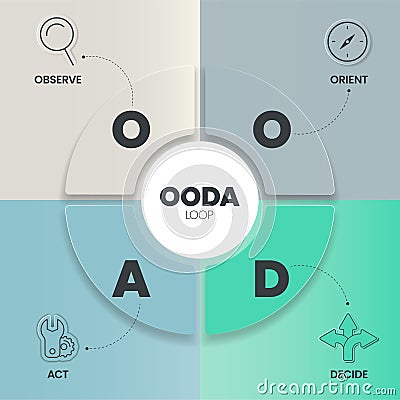 OBSERVE

ORIENT

O

O

OODA
LOOP

A

D

ACT

DECIDE

dreamstime.com