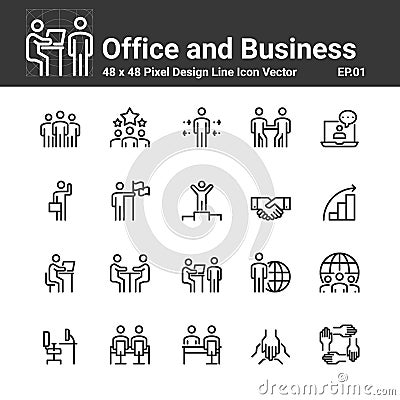 Office and Business
48 x 48 Pixel Design Line Icon Vector
EP.01

dreamstime.com