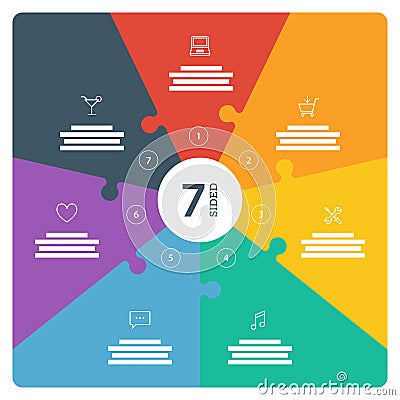 1
2
3
4
5
6
7
7 SIDED
dreamstime.com