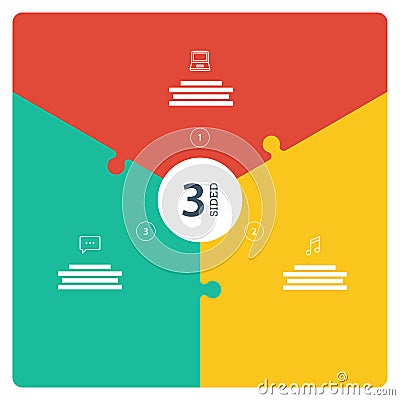 1

3 SIDED

3

2

dreamstime.com