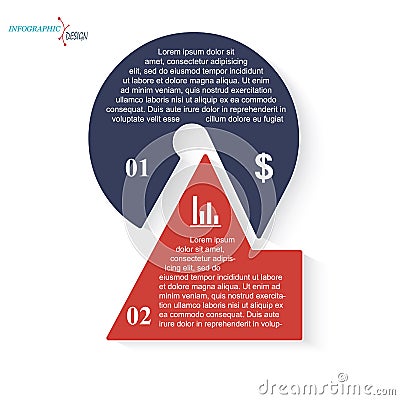 INFOGRAPHIC DESIGN

Lorem ipsum dolor sit amet, consectetur adipisicing elit, sed do eiusmod tempor incididunt ut labore et dolore magna aliqua. Ut enim ad minim veniam, quis nostrud exercitation ullamco laboris nisi ut aliquip ex ea commodo consequat. Duis aute irure dolor in reprehenderit in voluptate velit esse cillum dolore eu fugiat

01

$

Lorem ipsum dolor sit amet, consectetur adipisicing elit, sed do eiusmod tempor incididunt ut labore et dolore magna aliqua. Ut enim ad minim veniam, quis nostrud exercitation ullamco laboris nisi ut aliquip ex ea commodo consequat. Duis aute irure dolor in reprehenderit in volup-

02

dreamstime.com