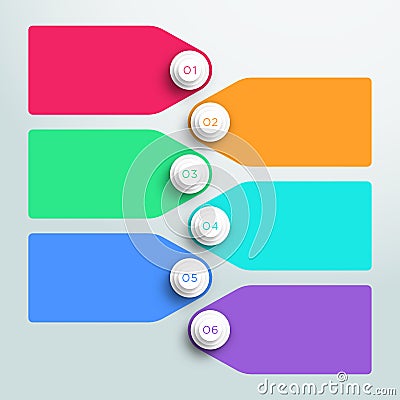 01

02

03

04

05

06

dreamstime.com