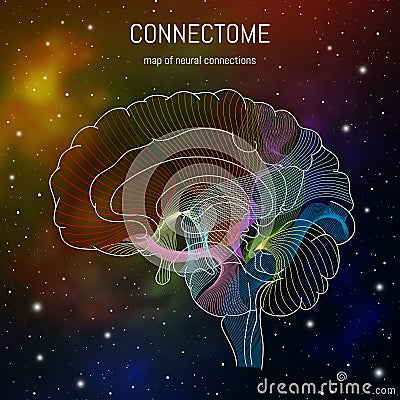 CONNECTOME

map of neural connections

dreamstime.com