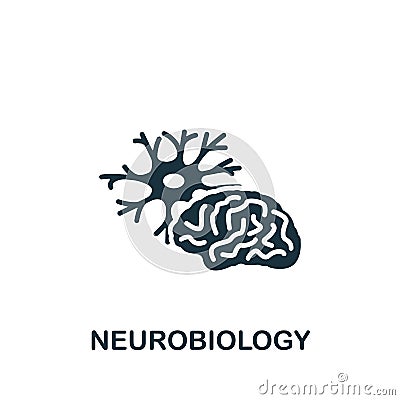 NEUROBIOLOGY

dreamstime.com