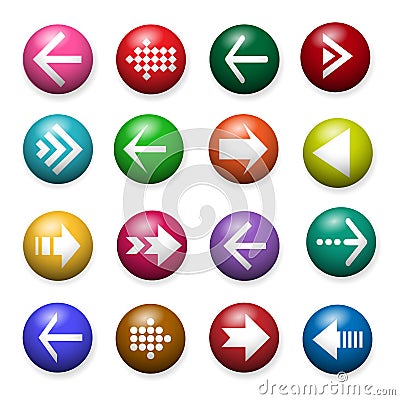 dreamstime.com