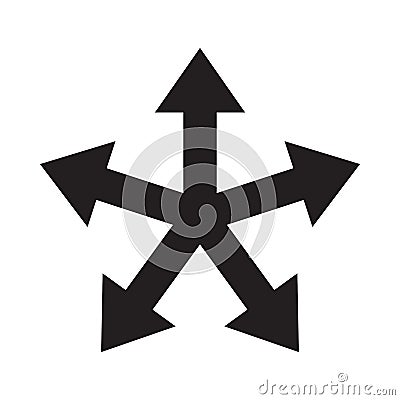 dreamstime.com