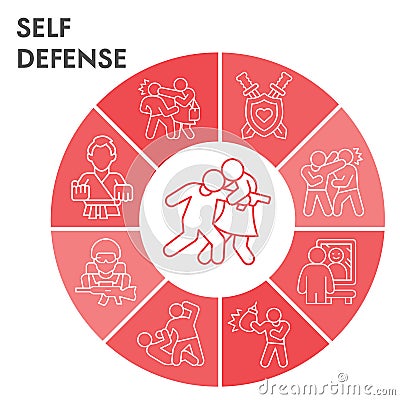 SELF DEFENSE

dreamstime.com