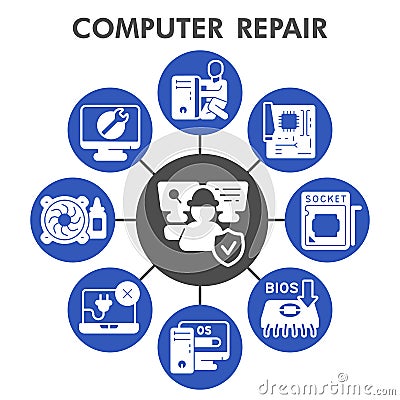 COMPUTER REPAIR

SOCKET

BIOS

OS

dreamstime.com