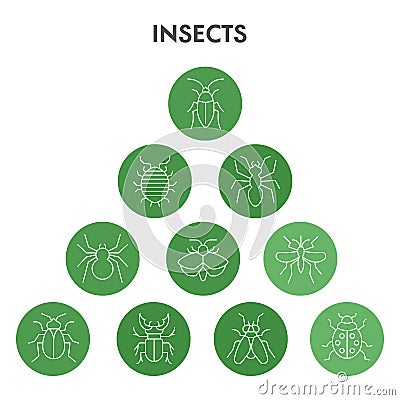 INSECTS

dreamstime.com