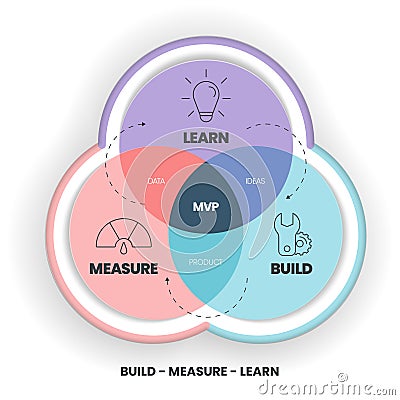 LEARN

DATA

IDEAS

MVP

MEASURE

PRODUCT

BUILD

BUILD – MEASURE – LEARN

dreamstime.com